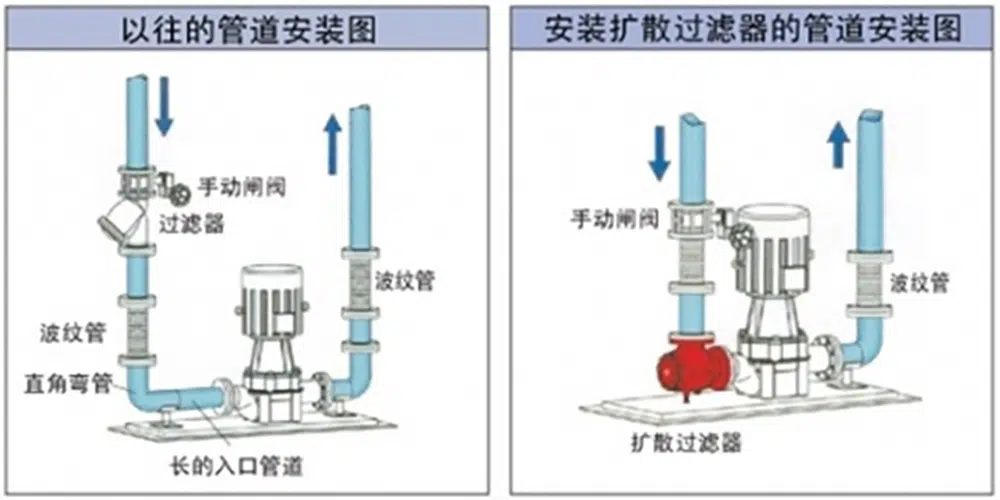 以往的管道安装图

手动闸阀
过滤器
波纹管
波纹管
直角弯管
长的入口管道

安装扩散过滤器的管道安装图

手动闸阀
波纹管
扩散过滤器