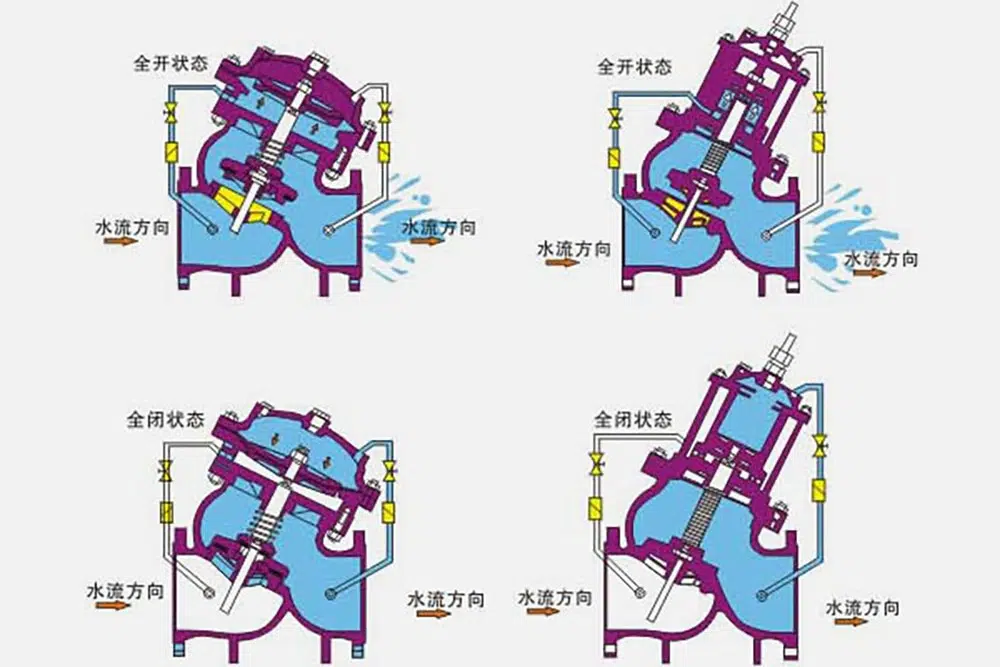 全开状态
水流方向
水流方向

全开状态
水流方向
水流方向

全闭状态
水流方向
水流方向

全闭状态
水流方向
水流方向