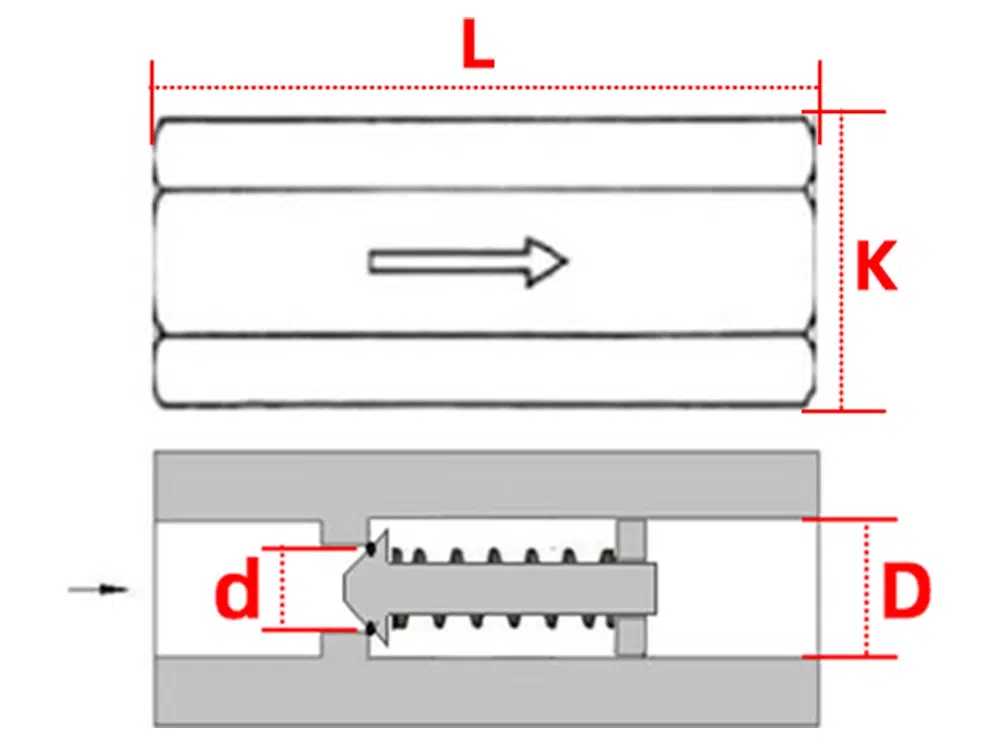 L
K
d
D